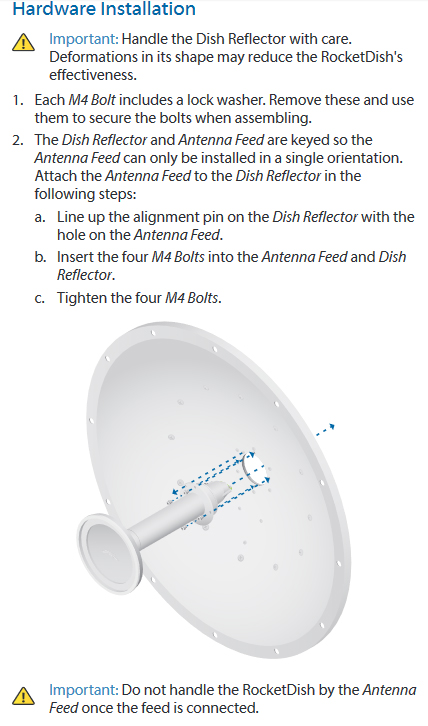 Hardware Installation

Important: Handle the Dish Reflector with care. Deformations in its shape may reduce the RocketDish's effectiveness.

1. Each M4 Bolt includes a lock washer. Remove these and use them to secure the bolts when assembling.

2. The Dish Reflector and Antenna Feed are keyed so the Antenna Feed can only be installed in a single orientation. Attach the Antenna Feed to the Dish Reflector in the following steps:

a. Line up the alignment pin on the Dish Reflector with the hole on the Antenna Feed.

b. Insert the four M4 Bolts into the Antenna Feed and Dish Reflector.

c. Tighten the four M4 Bolts.

Important: Do not handle the RocketDish by the Antenna Feed once the feed is connected.