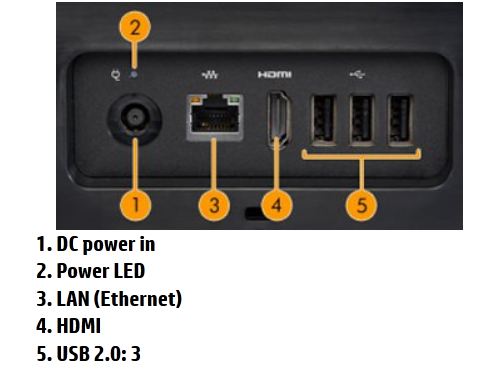 2

HDMI

1

3

4

5

1. DC power in
2. Power LED
3. LAN (Ethernet)
4. HDMI
5. USB 2.0: 3